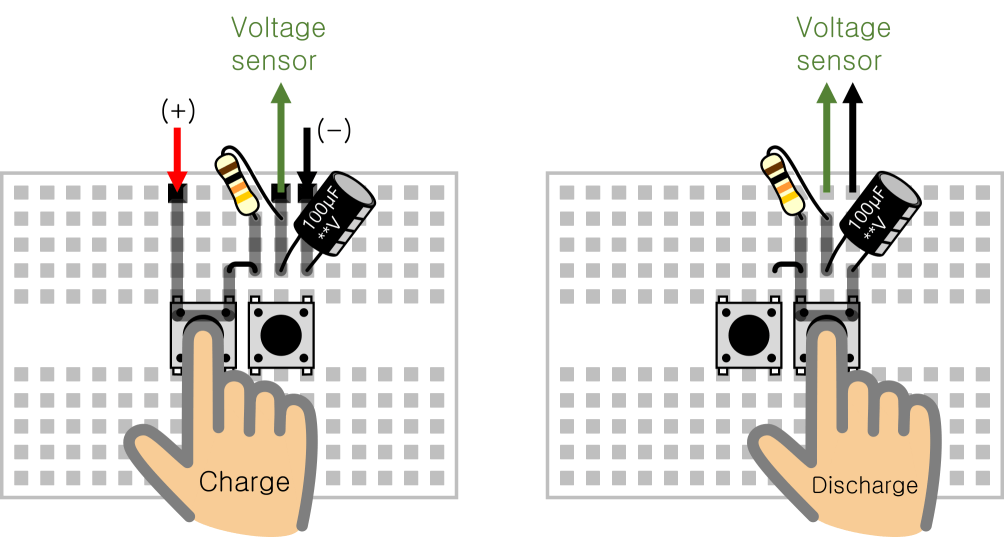 Voltage sensor

(+)

(−)

100μF **V

Charge

Voltage sensor

100μF **V

Discharge